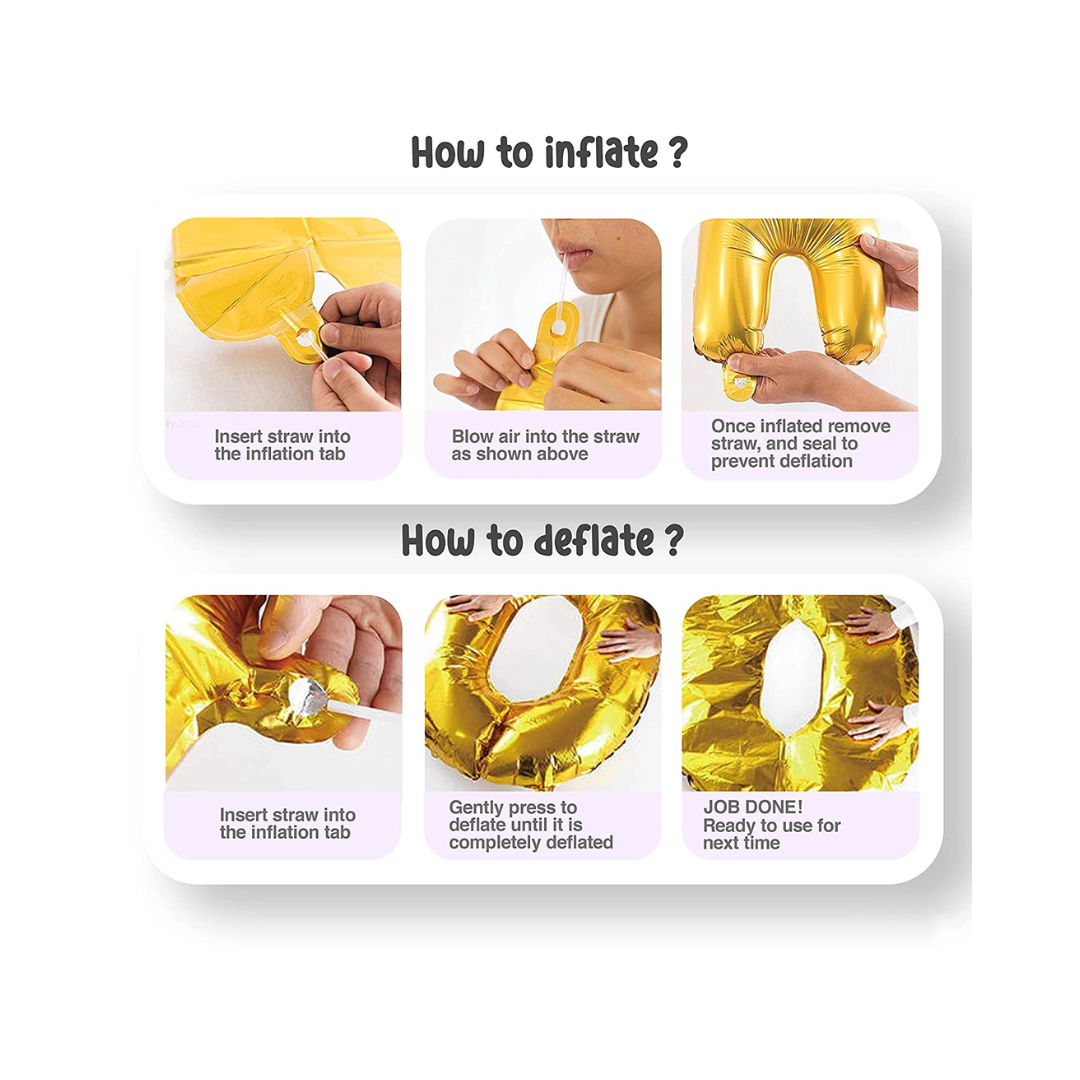 How to inflate ?

Insert straw into the inflation tab

Blow air into the straw as shown above

Once inflated remove straw, and seal to prevent deflation

How to deflate ?

Insert straw into the inflation tab

Gently press to deflate until it is completely deflated

JOB DONE! Ready to use for next time