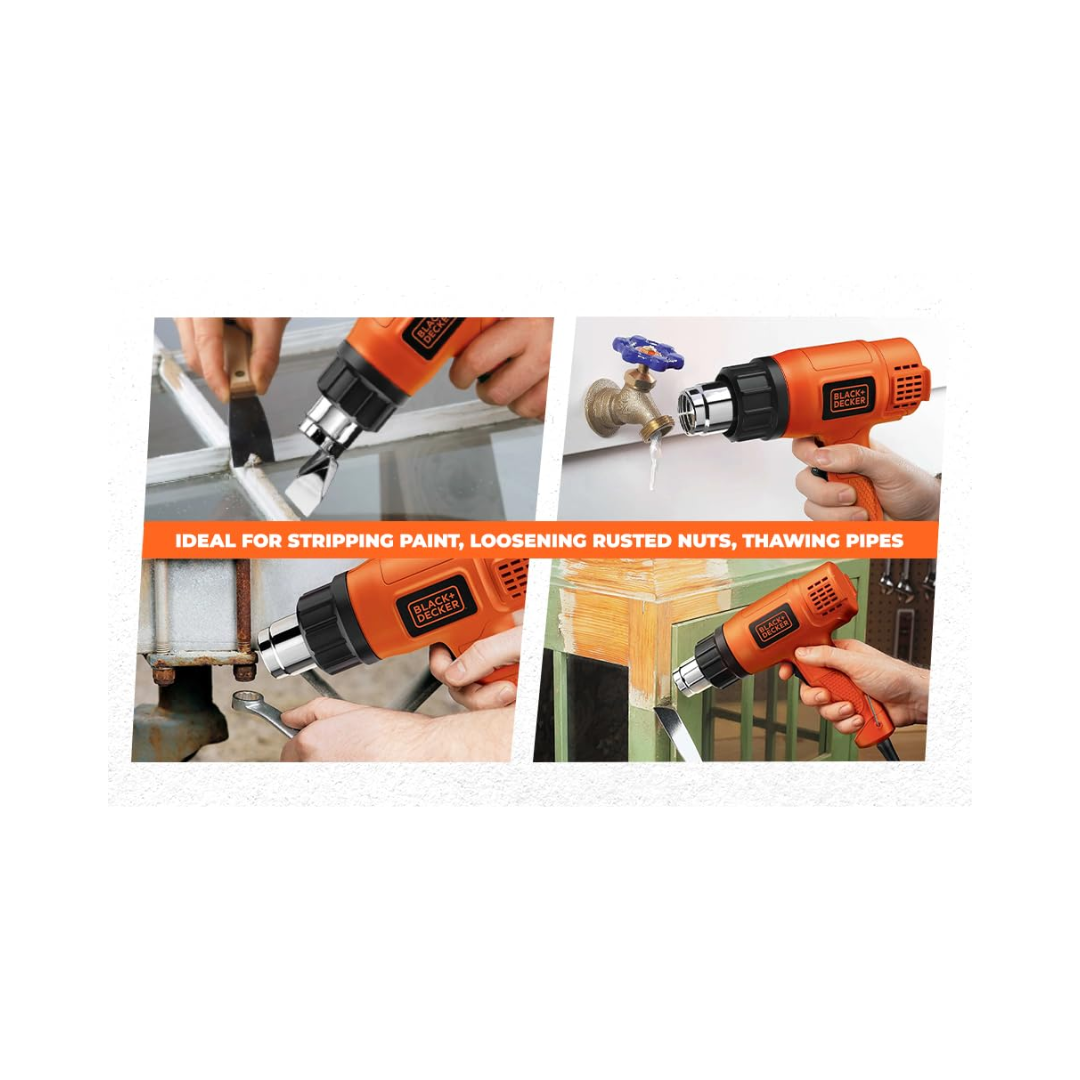 BLACK+DECKER

BLACK+DECKER

IDEAL FOR STRIPPING PAINT, LOOSENING RUSTED NUTS, THAWING PIPES

BLACK+DECKER

BLACK+DECKER