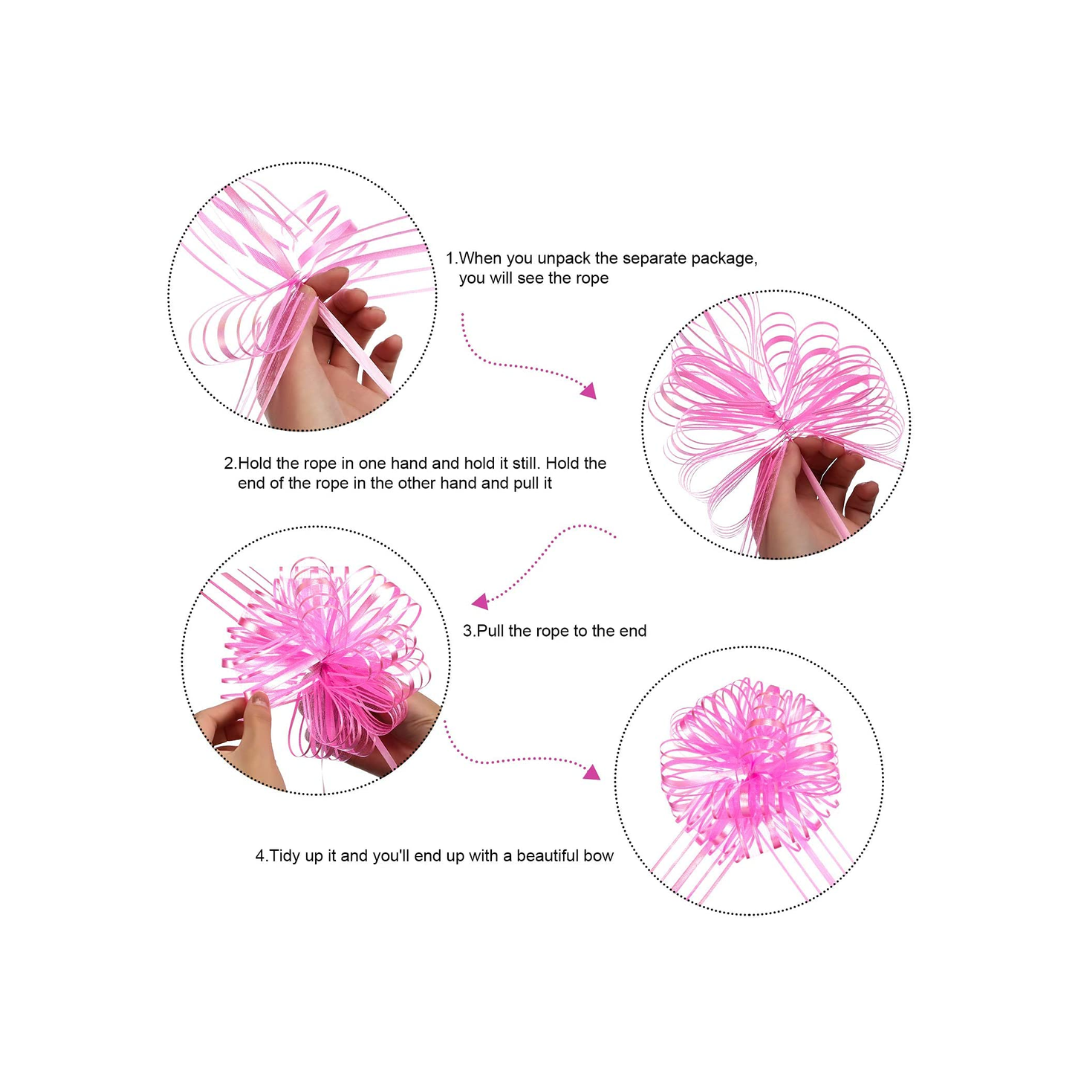 1.When you unpack the separate package, you will see the rope

2.Hold the rope in one hand and hold it still. Hold the end of the rope in the other hand and pull it

3.Pull the rope to the end

4.Tidy up it and you'll end up with a beautiful bow