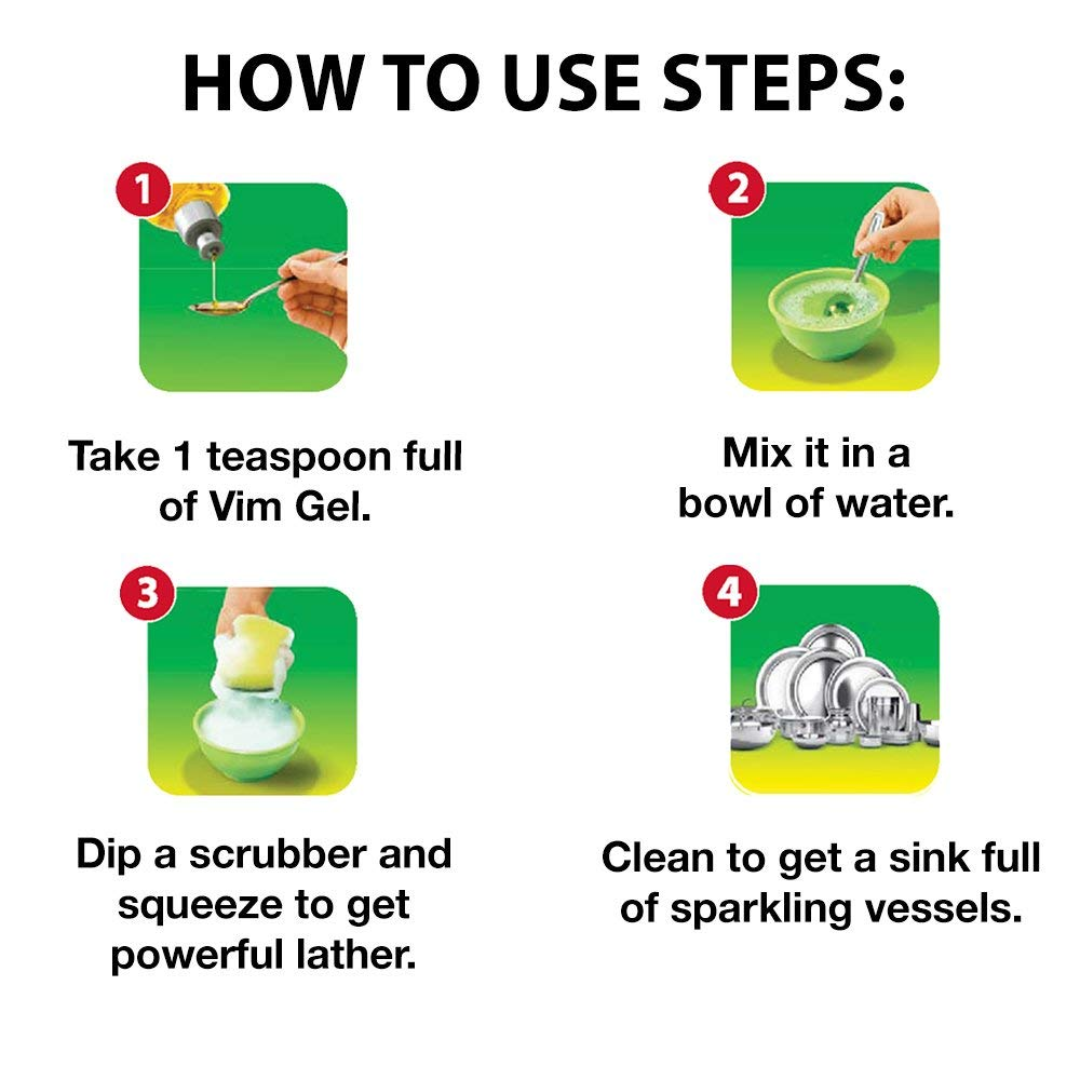 HOW TO USE STEPS:

1

Take 1 teaspoon full of Vim Gel.

2

Mix it in a bowl of water.

3

Dip a scrubber and squeeze to get powerful lather.

4

Clean to get a sink full of sparkling vessels.